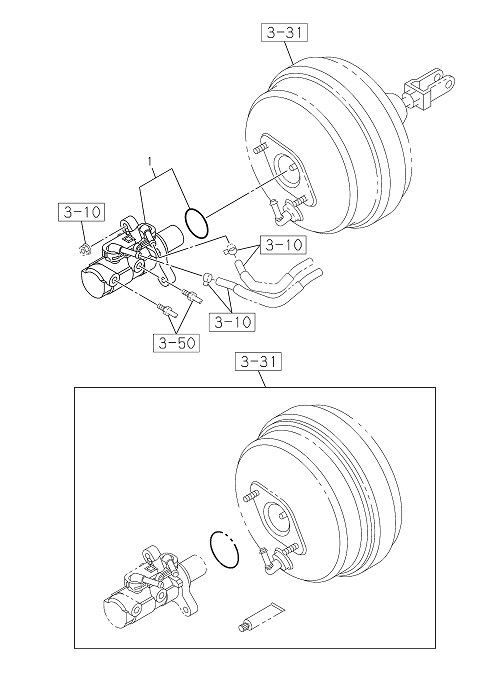 3-31

1

3-10

3-10

3-10

3-50

3-31